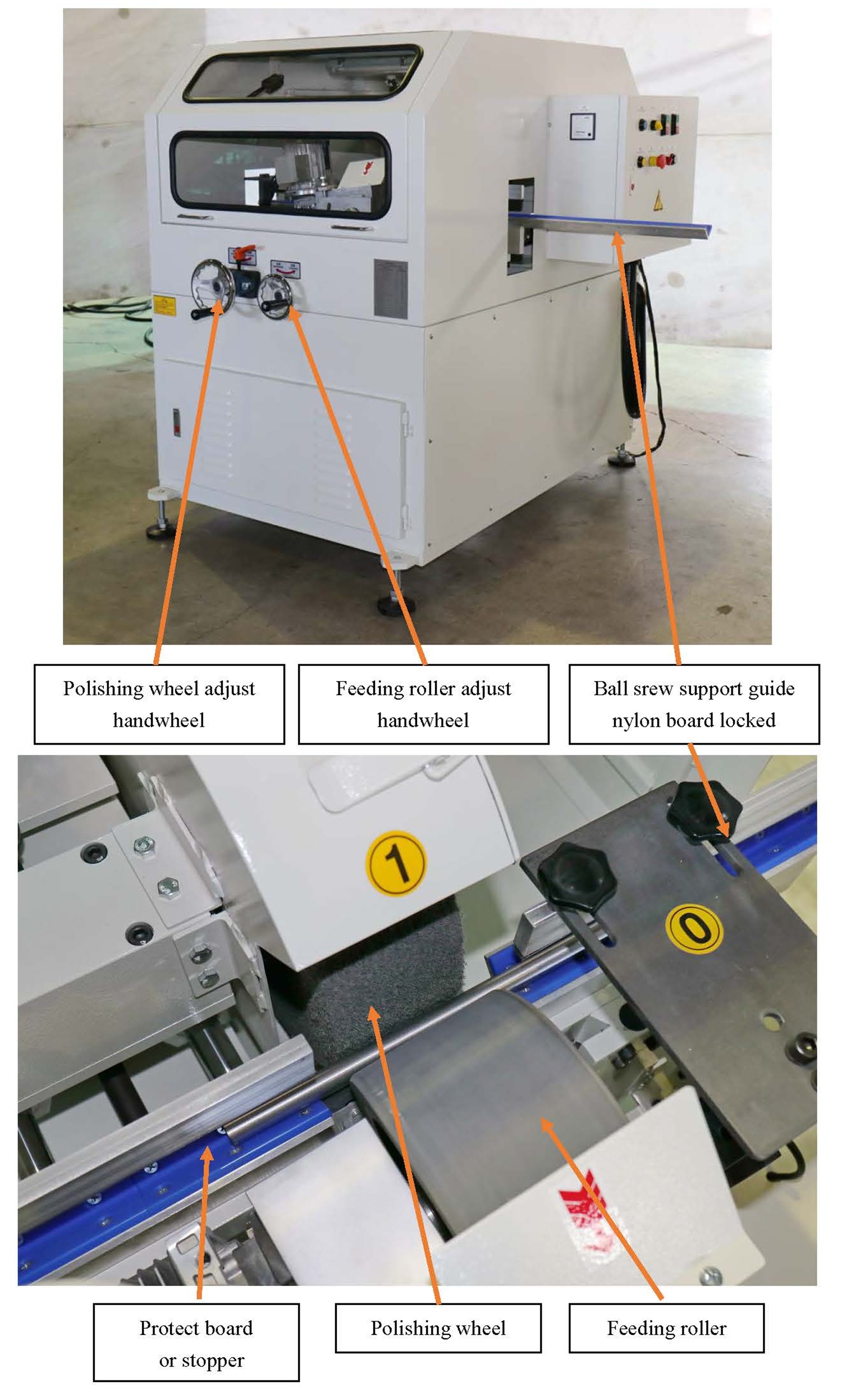 Polishing wheel adjust handwheel

Feeding roller adjust handwheel

Ball srew support guide nylon board locked

1

0

Protect board or stopper

Polishing wheel

Feeding roller